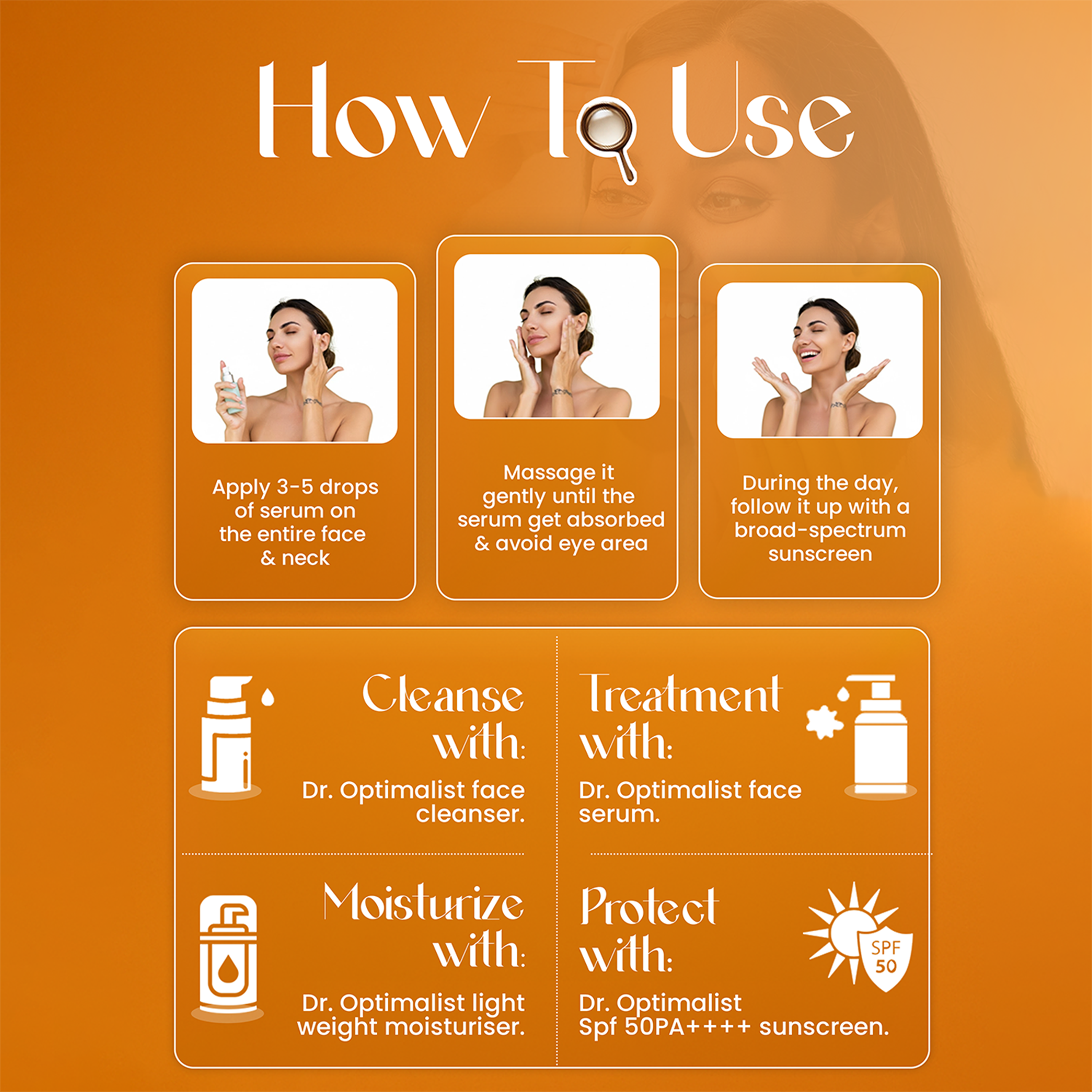 How To Use

Apply 3-5 drops of serum on the entire face & neck

Massage it gently until the serum get absorbed & avoid eye area

During the day, follow it up with a broad-spectrum sunscreen

Cleanse with:

Dr. Optimalist face cleanser.

Treatment with:

Dr. Optimalist face serum.

Moisturize with:

Dr. Optimalist light weight moisturiser.

Protect with:

SPF 50

Dr. Optimalist Spf 50PA++++ sunscreen.