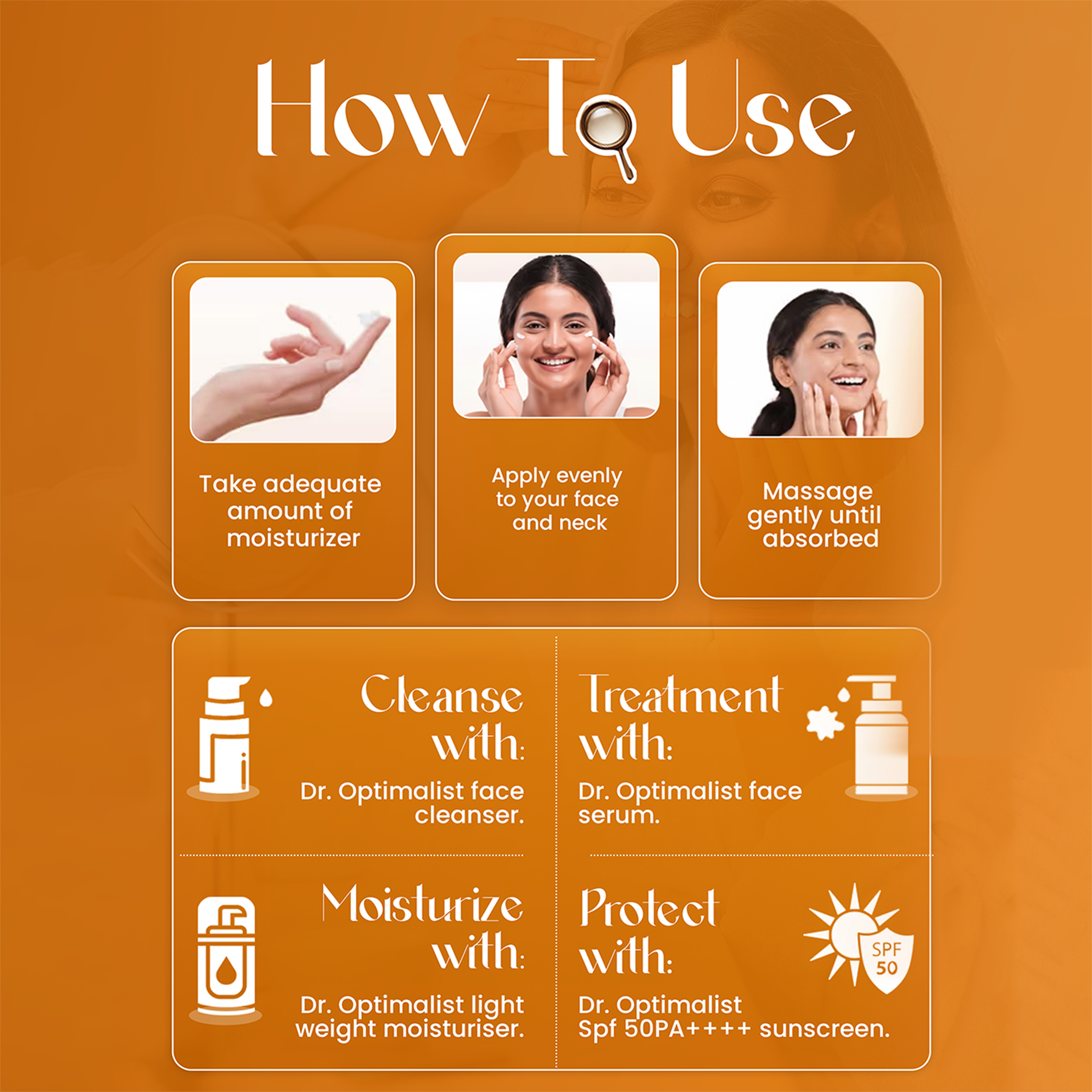 How To Use

Take adequate amount of moisturizer

Apply evenly to your face and neck

Massage gently until absorbed

Cleanse with:

Dr. Optimalist face cleanser.

Treatment with:

Dr. Optimalist face serum.

Moisturize with:

Dr. Optimalist light weight moisturiser.

Protect with:

SPF 50

Dr. Optimalist Spf 50PA++++ sunscreen.