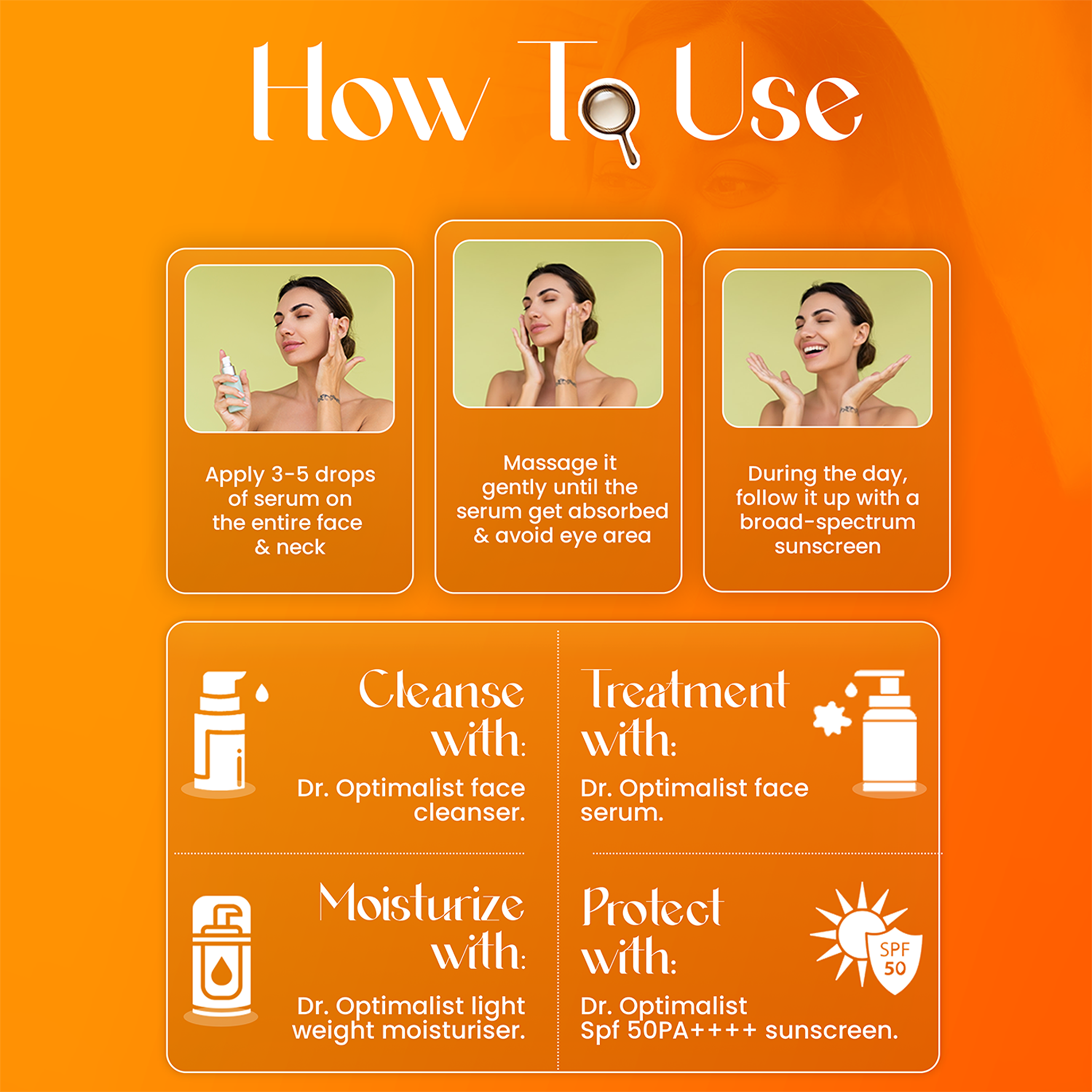 How To Use

Apply 3-5 drops of serum on the entire face & neck

Massage it gently until the serum get absorbed & avoid eye area

During the day, follow it up with a broad-spectrum sunscreen

Cleanse with:

Dr. Optimalist face cleanser.

Treatment with:

Dr. Optimalist face serum.

Moisturize with:

Dr. Optimalist light weight moisturiser.

Protect with:

SPF 50

Dr. Optimalist Spf 50PA++++ sunscreen.